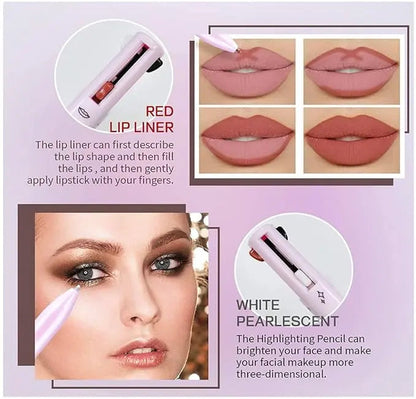 RED
LIP LINER

The lip liner can first describe the lip shape and then fill the lips , and then gently apply lipstick with your fingers.

WHITE
PEARLESCENT

The Highlighting Pencil can brighten your face and make your facial makeup more three-dimensional.